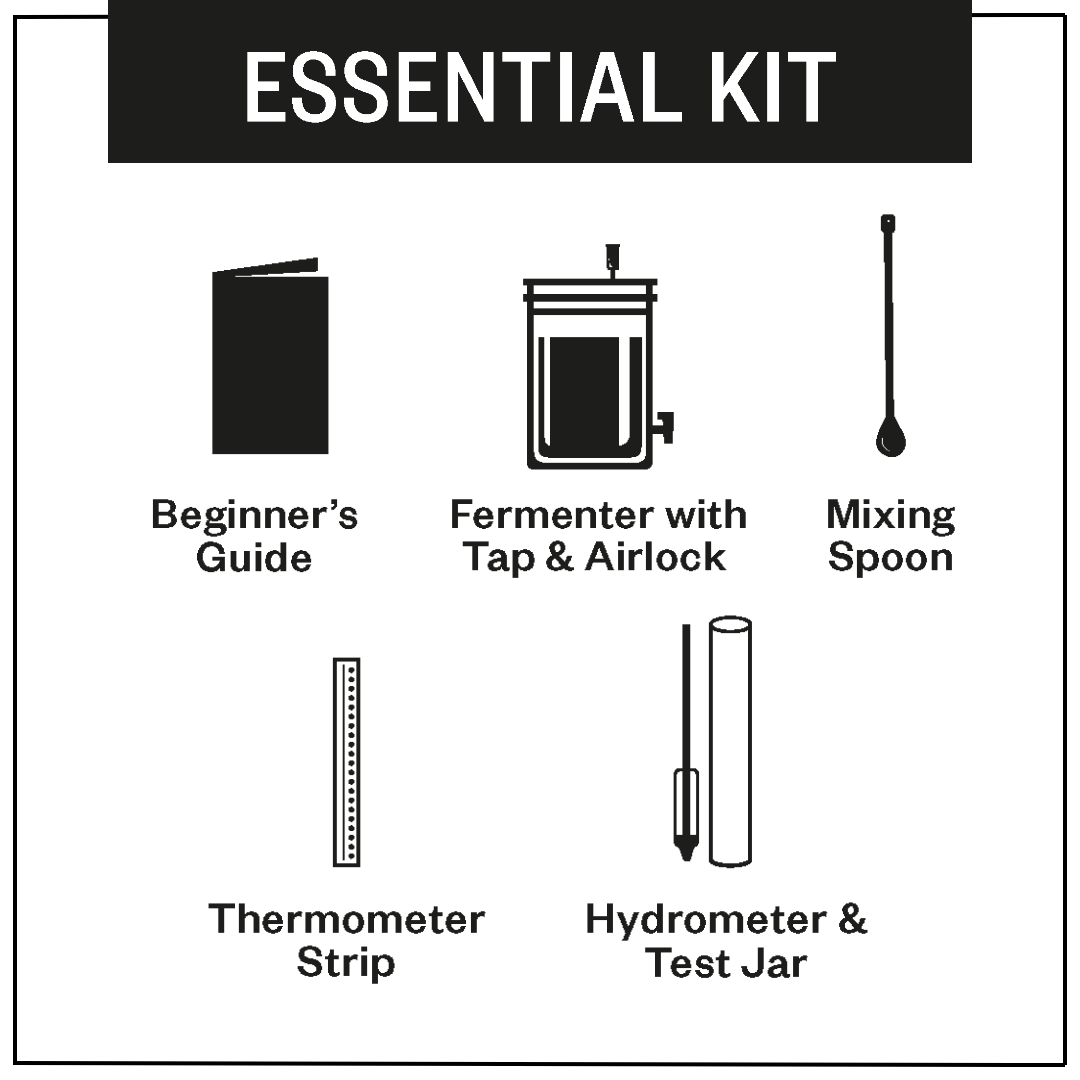 ESSENTIAL KIT

Beginner's Guide

Fermenter with Tap & Airlock

Mixing Spoon

Thermometer Strip

Hydrometer & Test Jar