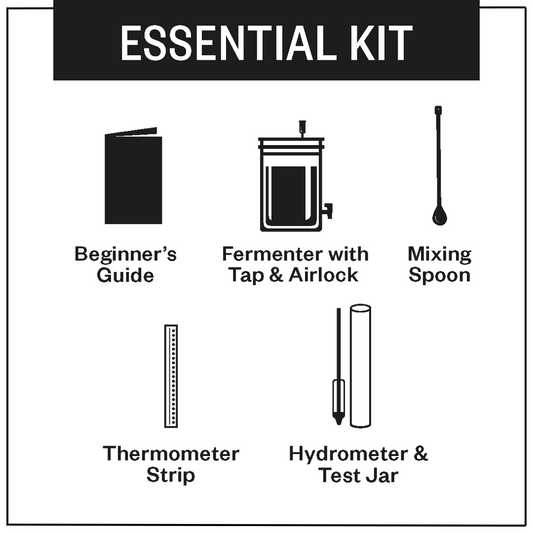 ESSENTIAL KIT

Beginner's Guide

Fermenter with Tap & Airlock

Mixing Spoon

Thermometer Strip

Hydrometer & Test Jar